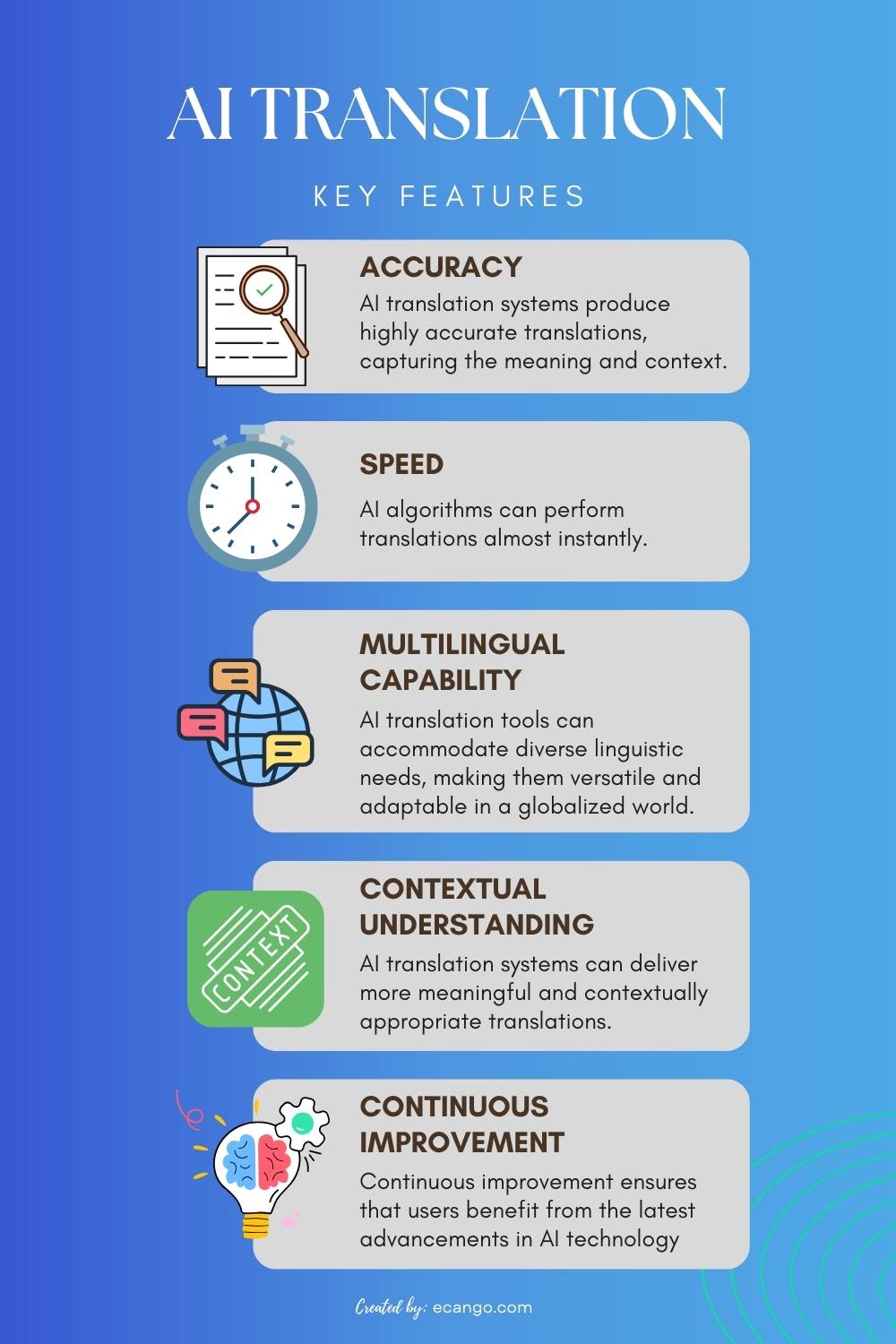 AI TRANSLATION

KEY FEATURES

ACCURACY

AI translation systems produce highly accurate translations, capturing the meaning and context.

SPEED

AI algorithms can perform translations almost instantly.

MULTILINGUAL CAPABILITY

AI translation tools can accommodate diverse linguistic needs, making them versatile and adaptable in a globalized world.

CONTEXT

CONTEXTUAL UNDERSTANDING

AI translation systems can deliver more meaningful and contextually appropriate translations.

CONTINUOUS IMPROVEMENT

Continuous improvement ensures that users benefit from the latest advancements in AI technology

Created by: ecango.com