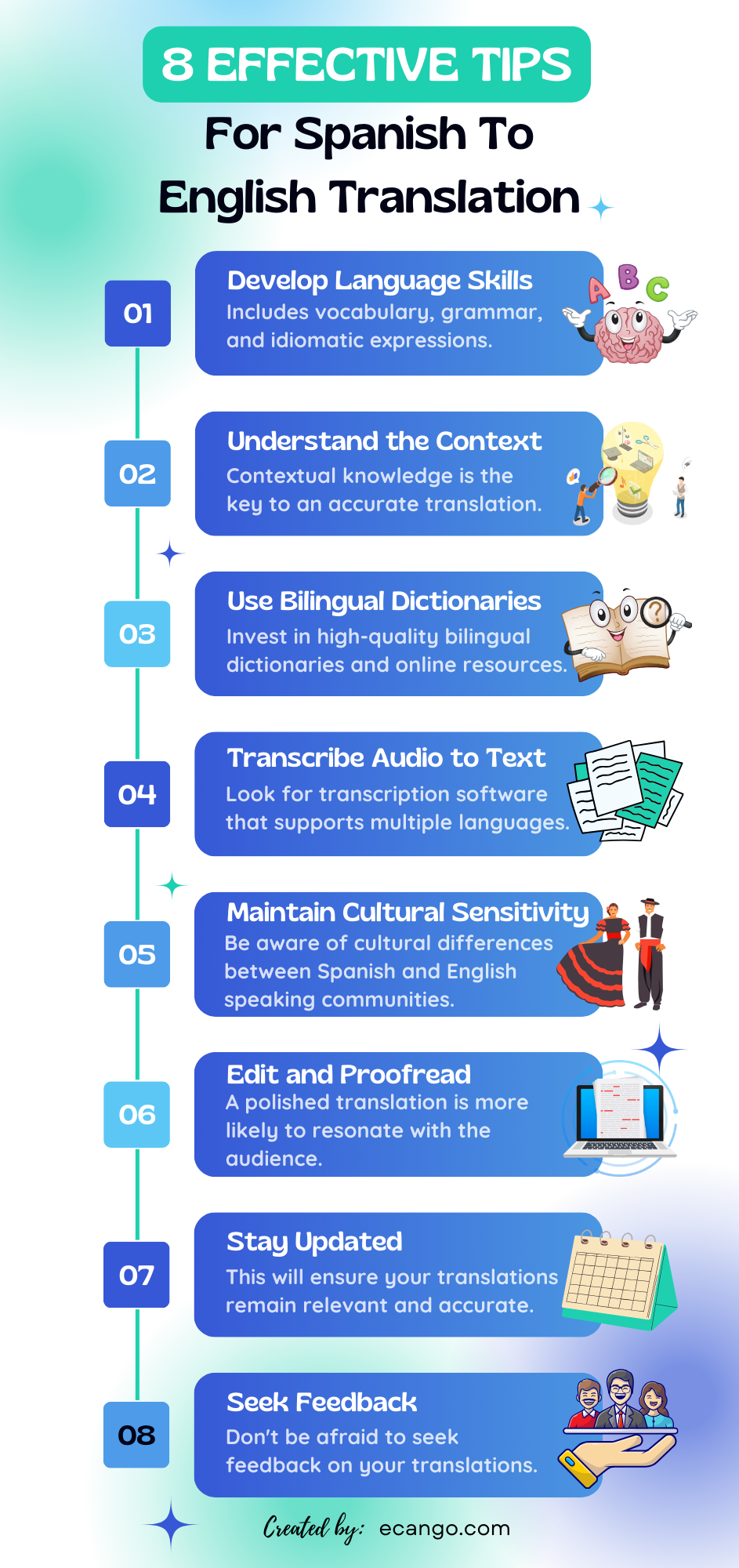 8 EFFECTIVE TIPS
For Spanish To English Translation

01
Develop Language Skills
Includes vocabulary, grammar, and idiomatic expressions.

A B C

02
Understand the Context
Contextual knowledge is the key to an accurate translation.

03
Use Bilingual Dictionaries
Invest in high-quality bilingual dictionaries and online resources.

04
Transcribe Audio to Text
Look for transcription software that supports multiple languages.

05
Maintain Cultural Sensitivity
Be aware of cultural differences between Spanish and English speaking communities.

06
Edit and Proofread
A polished translation is more likely to resonate with the audience.

07
Stay Updated
This will ensure your translations remain relevant and accurate.

08
Seek Feedback
Don't be afraid to seek feedback on your translations.

Created by: ecango.com