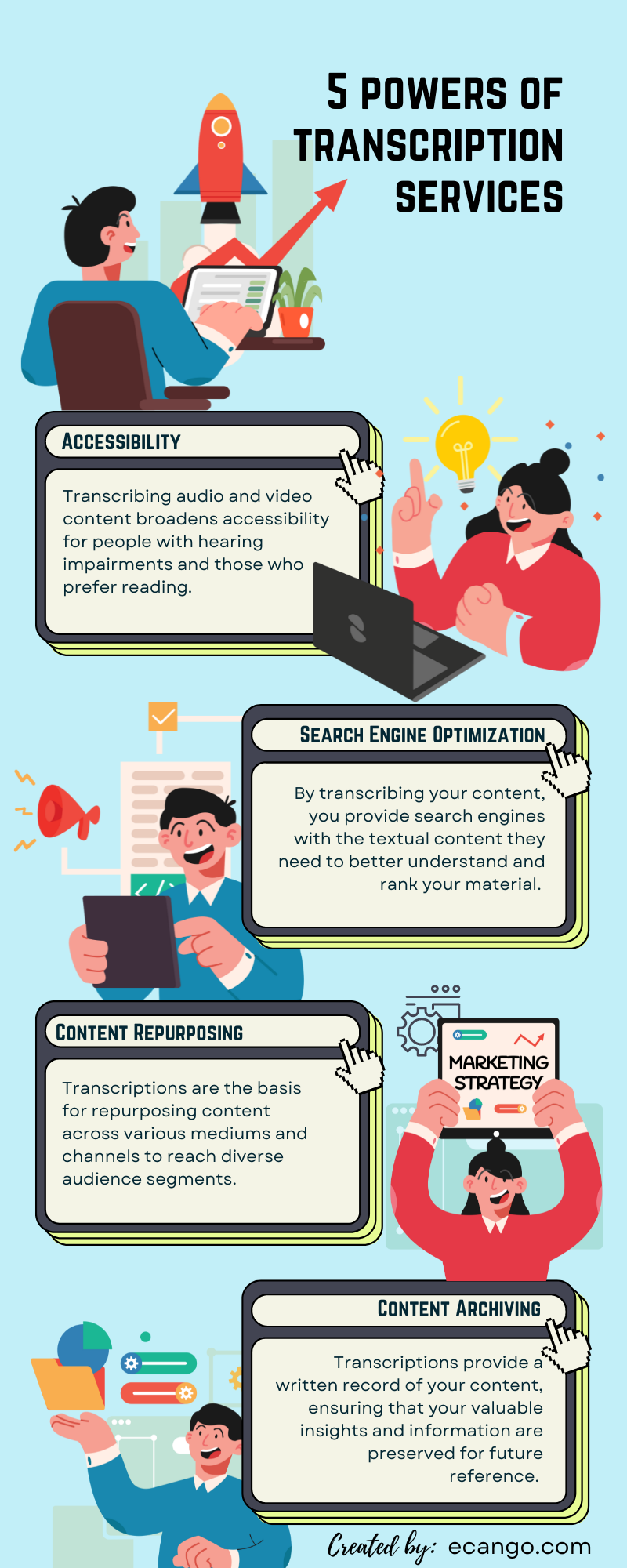 5 POWERS OF TRANSCRIPTION SERVICES

ACCESSIBILITY

Transcribing audio and video content broadens accessibility for people with hearing impairments and those who prefer reading.

SEARCH ENGINE OPTIMIZATION

By transcribing your content, you provide search engines with the textual content they need to better understand and rank your material.

CONTENT REPURPOSING

Transcriptions are the basis for repurposing content across various mediums and channels to reach diverse audience segments.

MARKETING STRATEGY

CONTENT ARCHIVING

Transcriptions provide a written record of your content, ensuring that your valuable insights and information are preserved for future reference.

Created by: ecango.com