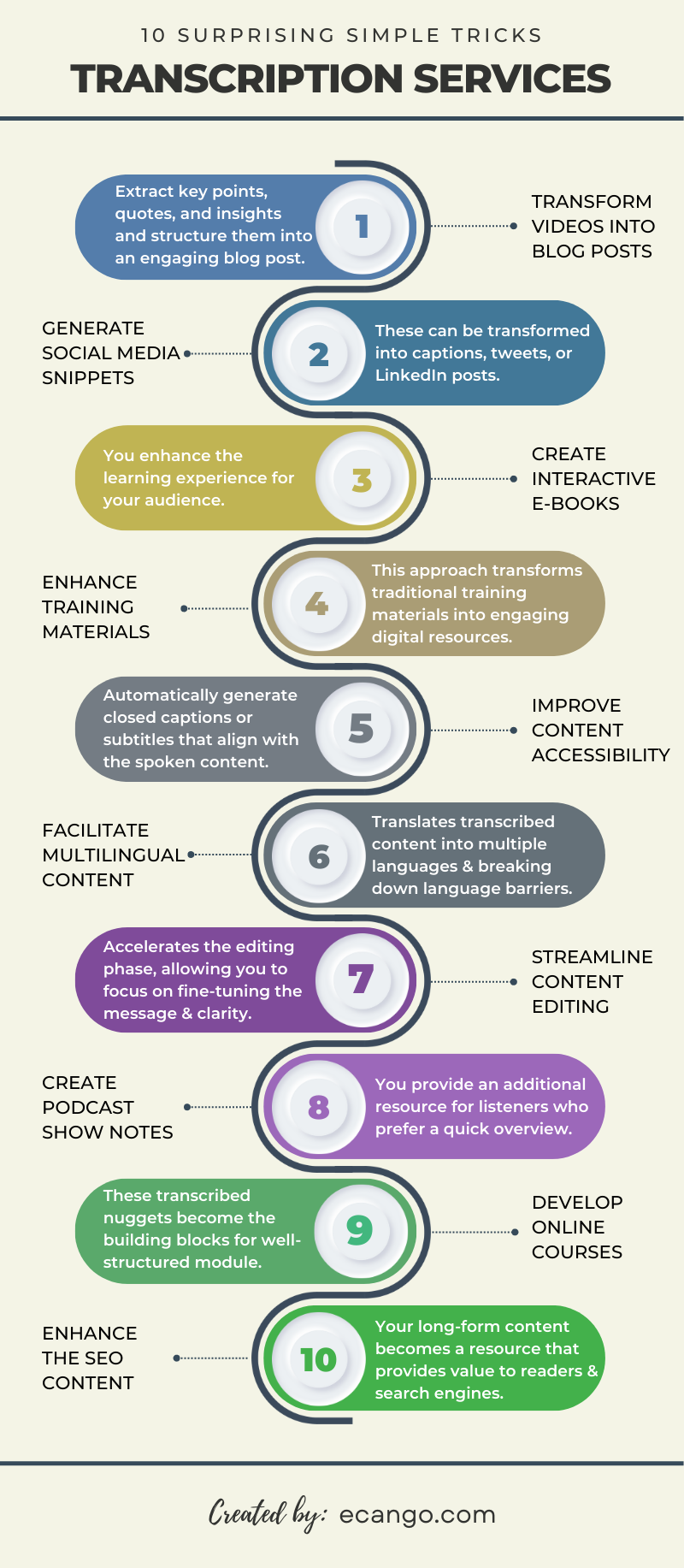 10 SURPRISING SIMPLE TRICKS

TRANSCRIPTION SERVICES

Extract key points, quotes, and insights and structure them into an engaging blog post.

1

TRANSFORM VIDEOS INTO BLOG POSTS

GENERATE SOCIAL MEDIA SNIPPETS

2

These can be transformed into captions, tweets, or LinkedIn posts.

You enhance the learning experience for your audience.

3

CREATE INTERACTIVE E-BOOKS

ENHANCE TRAINING MATERIALS

4

This approach transforms traditional training materials into engaging digital resources.

Automatically generate closed captions or subtitles that align with the spoken content.

5

IMPROVE CONTENT ACCESSIBILITY

FACILITATE MULTILINGUAL CONTENT

6

Translates transcribed content into multiple languages & breaking down language barriers.

Accelerates the editing phase, allowing you to focus on fine-tuning the message & clarity.

7

STREAMLINE CONTENT EDITING

CREATE PODCAST SHOW NOTES

8

You provide an additional resource for listeners who prefer a quick overview.

These transcribed nuggets become the building blocks for well-structured module.

9

DEVELOP ONLINE COURSES

ENHANCE THE SEO CONTENT

10

Your long-form content becomes a resource that provides value to readers & search engines.

Created by: ecango.com